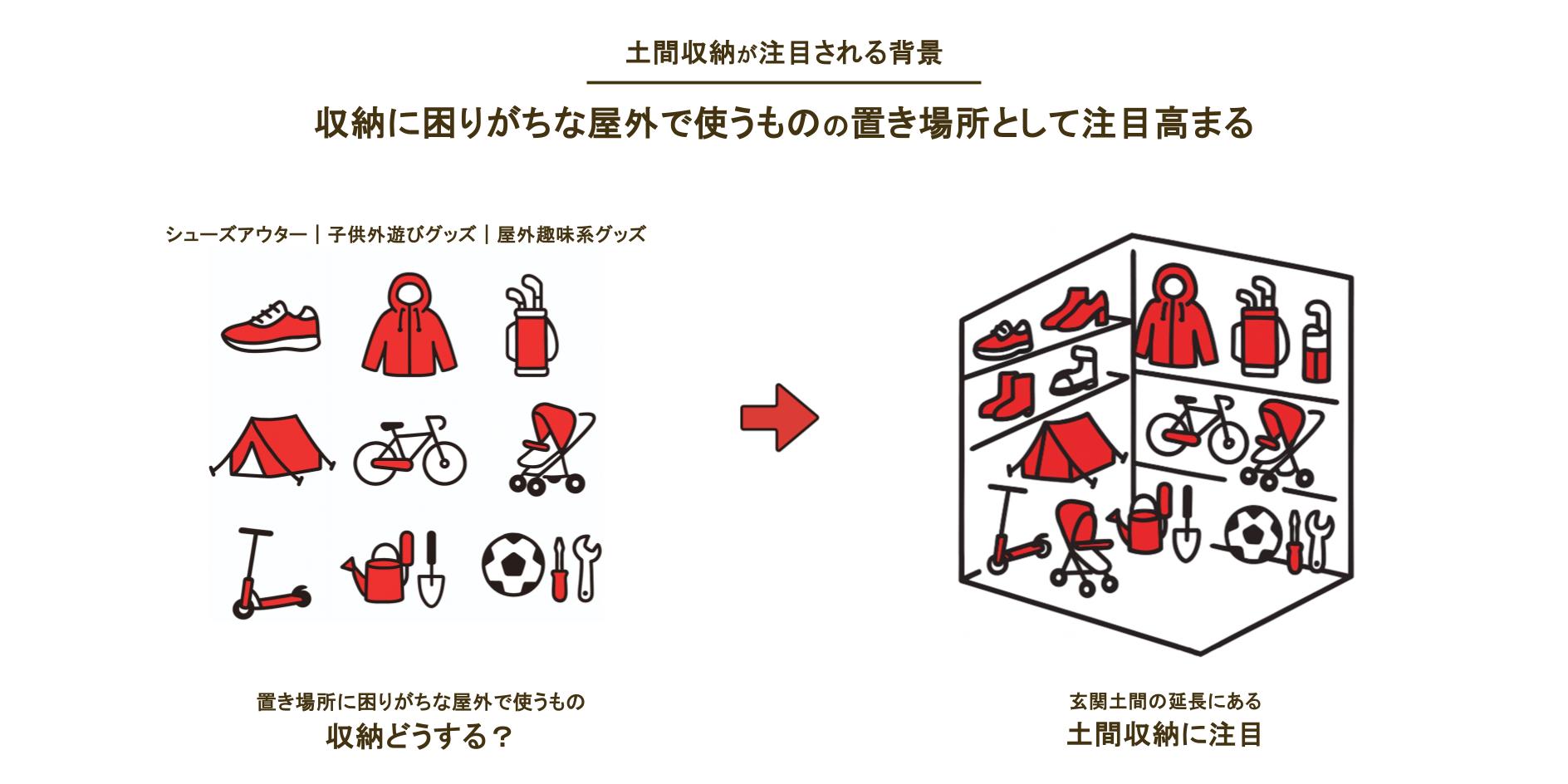 土間収納が注目される背景

収納に困りがちな屋外で使うものの置き場所として注目高まる

シューズアウター｜子供外遊びグッズ｜屋外趣味系グッズ

置き場所に困りがちな屋外で使うもの
収納どうする？

玄関土間の延長にある
土間収納に注目