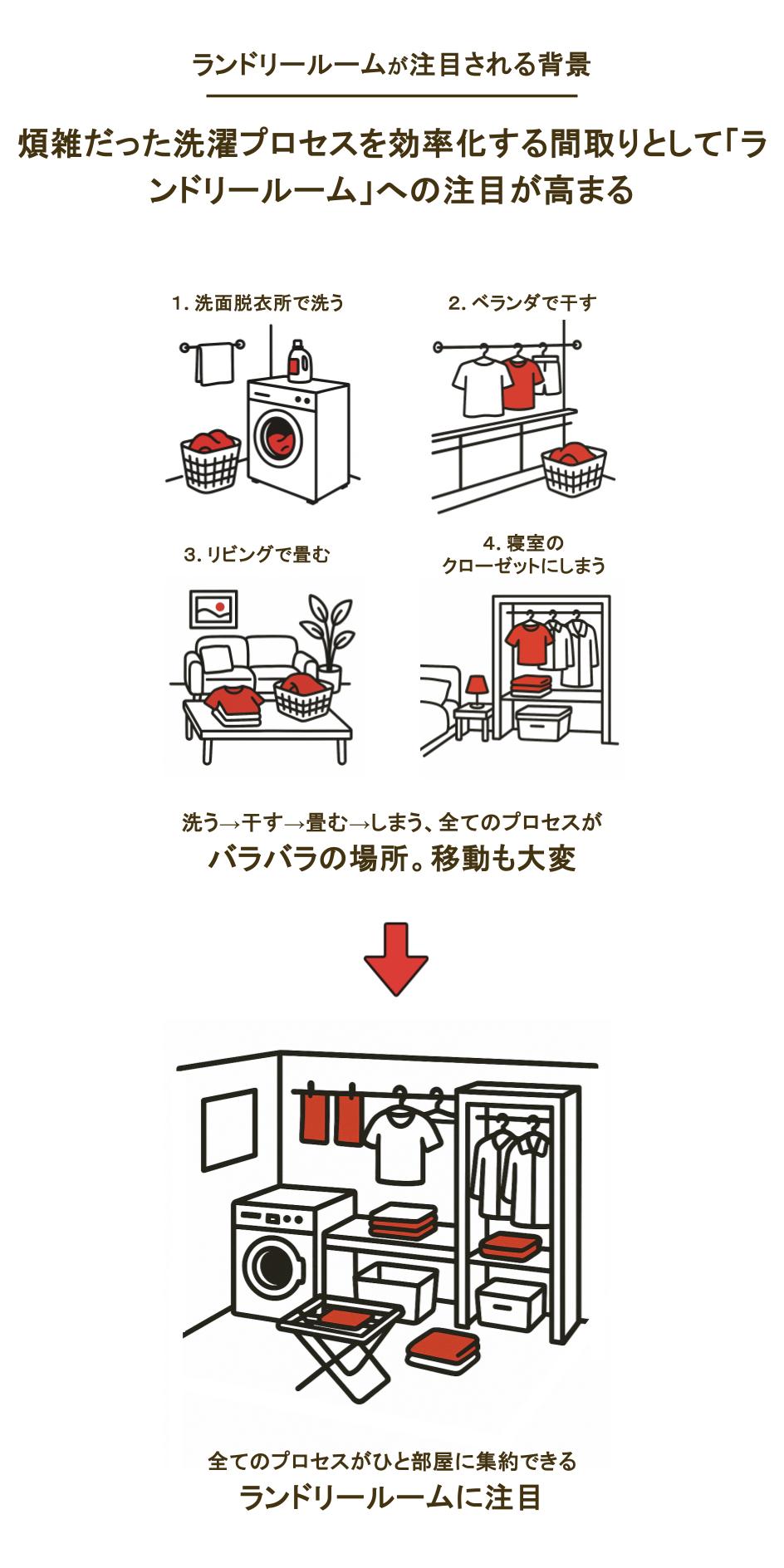 ランドリールームが注目される背景

煩雑だった洗濯プロセスを効率化する間取りとして「ランドリールーム」への注目が高まる

1. 洗面脱衣所で洗う

2. ベランダで干す

3. リビングで畳む

4. 寝室のクローゼットにしまう

洗う→干す→畳む→しまう、全てのプロセスが
バラバラの場所。移動も大変

全てのプロセスがひと部屋に集約できる
ランドリールームに注目